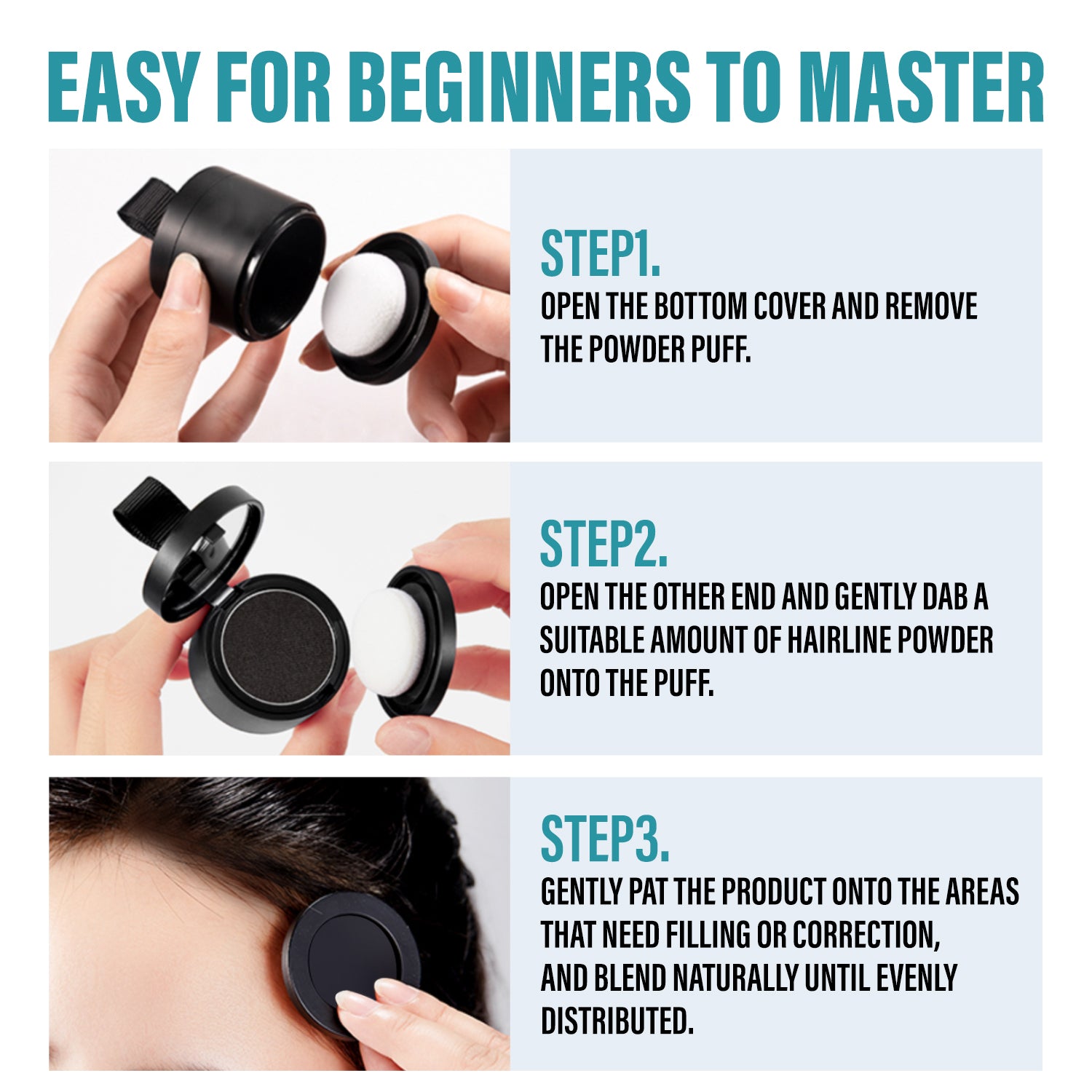 EASY FOR BEGINNERS TO MASTER

STEP1.
OPEN THE BOTTOM COVER AND REMOVE THE POWDER PUFF.

STEP2.
OPEN THE OTHER END AND GENTLY DAB A SUITABLE AMOUNT OF HAIRLINE POWDER ONTO THE PUFF.

STEP3.
GENTLY PAT THE PRODUCT ONTO THE AREAS THAT NEED FILLING OR CORRECTION, AND BLEND NATURALLY UNTIL EVENLY DISTRIBUTED.