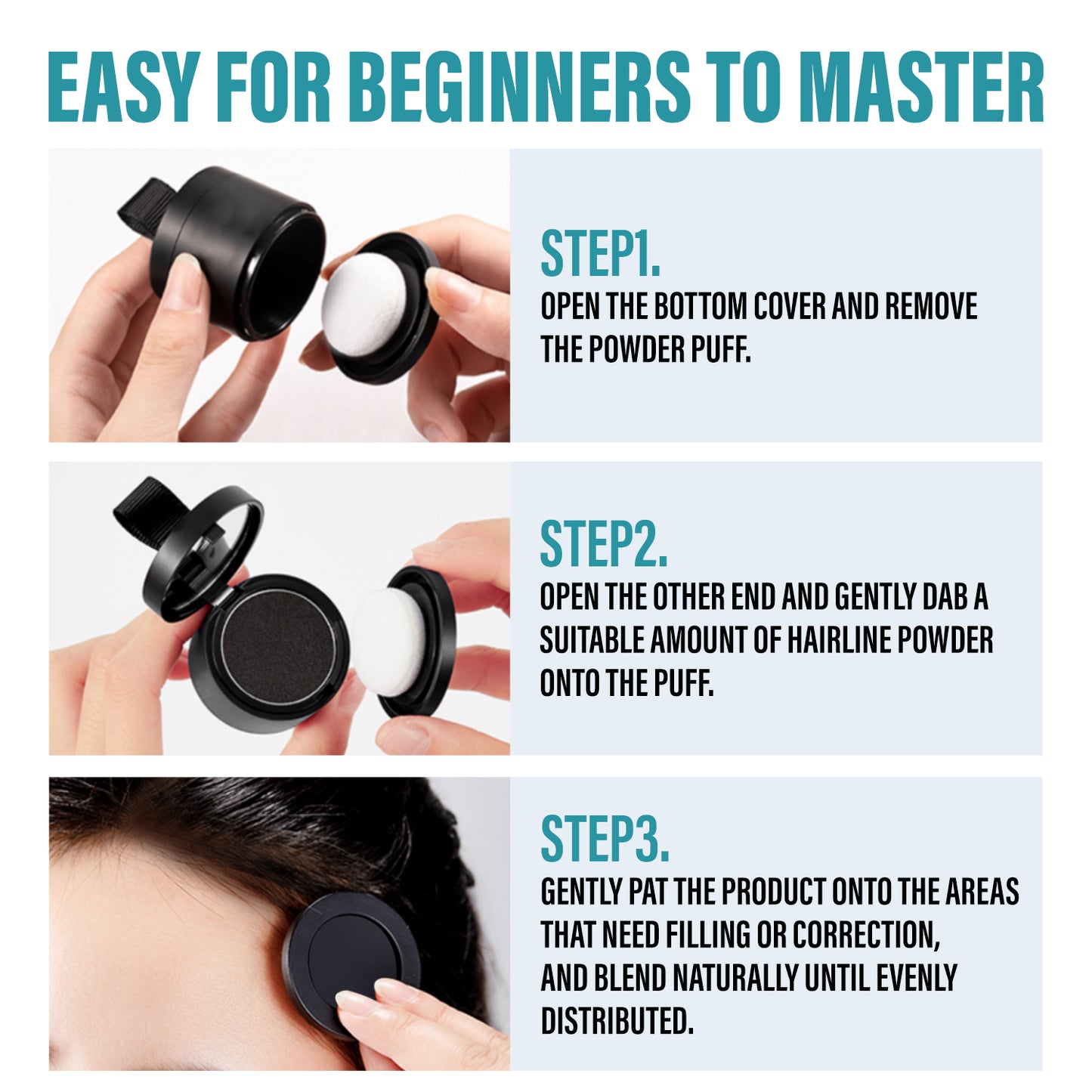 EASY FOR BEGINNERS TO MASTER

STEP1.
OPEN THE BOTTOM COVER AND REMOVE THE POWDER PUFF.

STEP2.
OPEN THE OTHER END AND GENTLY DAB A SUITABLE AMOUNT OF HAIRLINE POWDER ONTO THE PUFF.

STEP3.
GENTLY PAT THE PRODUCT ONTO THE AREAS THAT NEED FILLING OR CORRECTION, AND BLEND NATURALLY UNTIL EVENLY DISTRIBUTED.